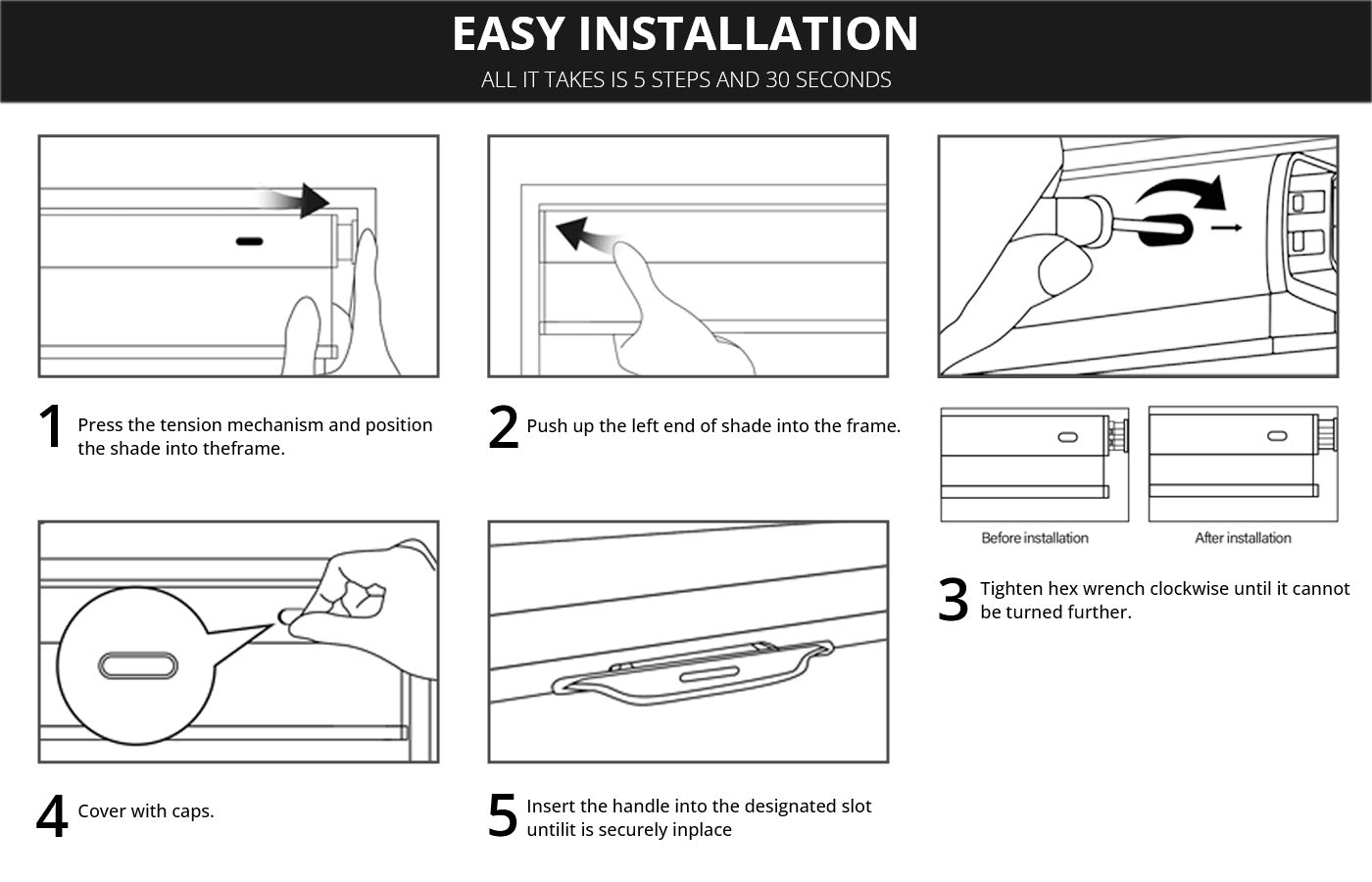 EASY INSTALLATION
ALL IT TAKES IS 5 STEPS AND 30 SECONDS

1 Press the tension mechanism and position the shade into theframe.

2 Push up the left end of shade into the frame.

Before installation

After installation

3 Tighten hex wrench clockwise until it cannot be turned further.

4 Cover with caps.

5 Insert the handle into the designated slot untilit is securely inplace